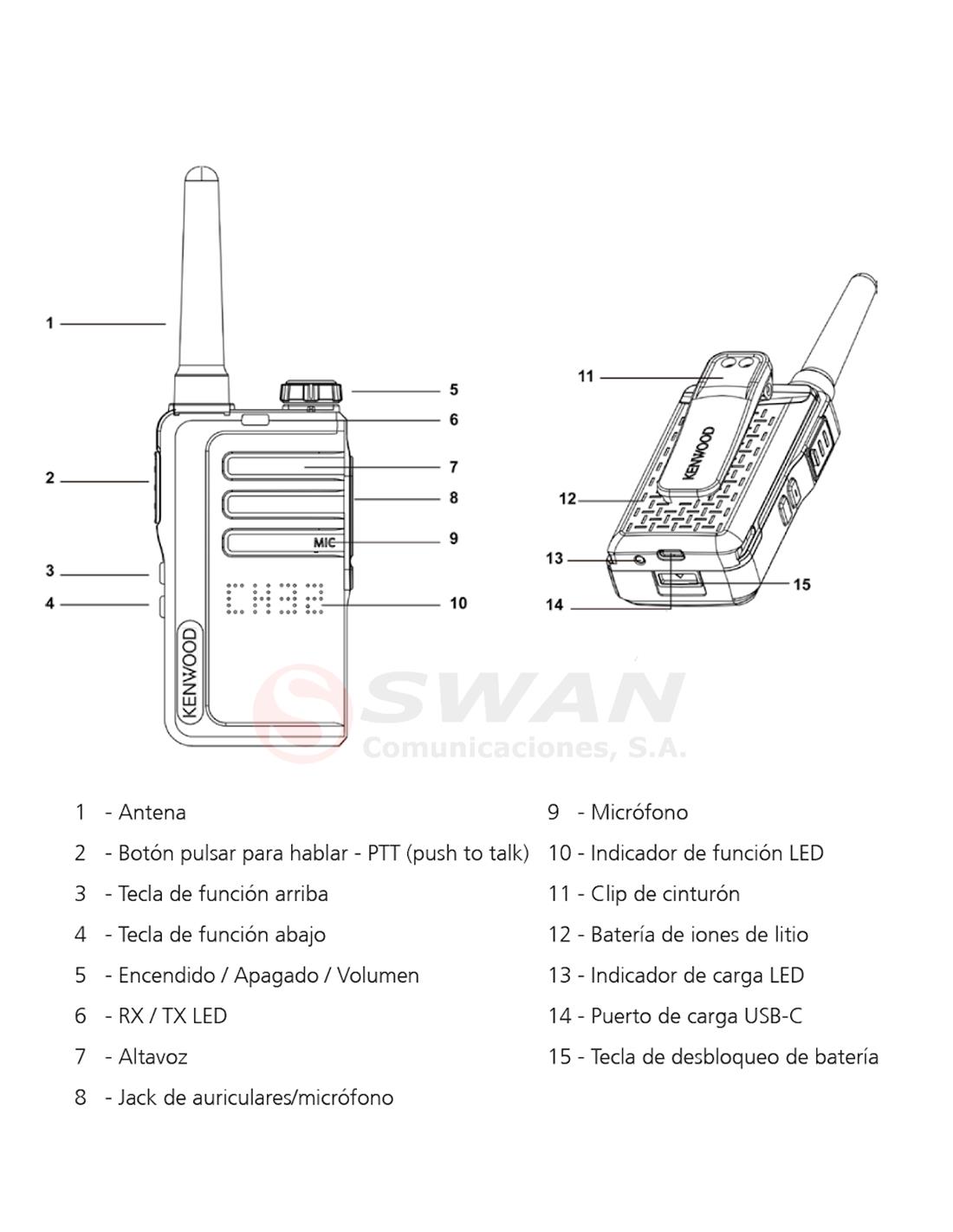 1
2
3
4
5
6
7
8
9
10
MIC
CH32
KENWOOD

11
12
13
14
15
KENWOOD

SWAN
Comunicaciones, S.A.

1 - Antena
2 - Botón pulsar para hablar - PTT (push to talk)
3 - Tecla de función arriba
4 - Tecla de función abajo
5 - Encendido / Apagado / Volumen
6 - RX / TX LED
7 - Altavoz
8 - Jack de auriculares/micrófono

9 - Micrófono
10 - Indicador de función LED
11 - Clip de cinturón
12 - Batería de iones de litio
13 - Indicador de carga LED
14 - Puerto de carga USB-C
15 - Tecla de desbloqueo de batería